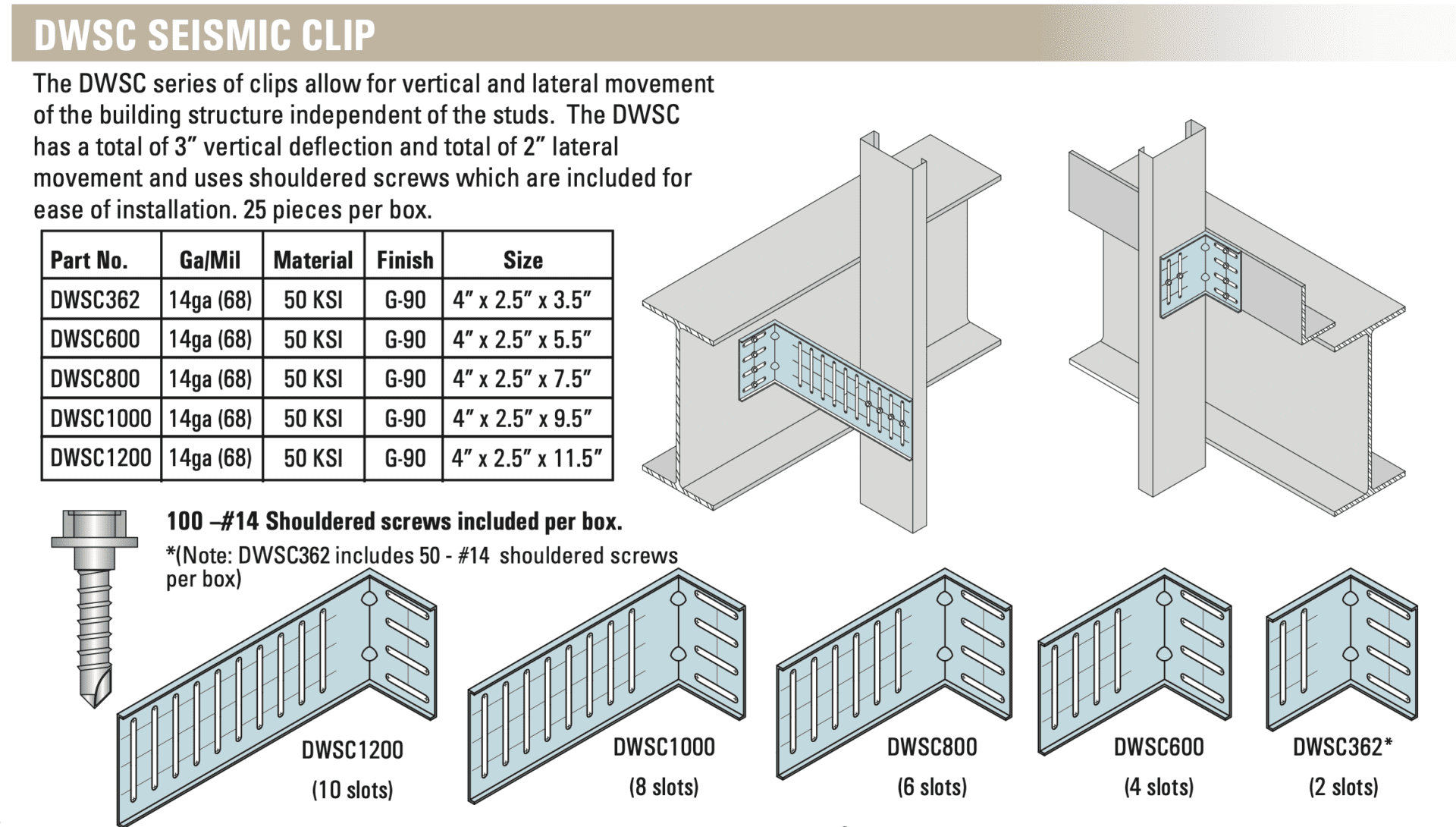 DWSC SEISMIC CLIP

The DWSC series of clips allow for vertical and lateral movement of the building structure independent of the studs. The DWSC has a total of 3” vertical deflection and total of 2” lateral movement and uses shouldered screws which are included for ease of installation. 25 pieces per box.

| Part No. | Ga/Mil | Material | Finish | Size |
|---|---|---|---|---|
| DWSC362 | 14ga (68) | 50 KSI | G-90 | 4” x 2.5” x 3.5” |
| DWSC600 | 14ga (68) | 50 KSI | G-90 | 4” x 2.5” x 5.5” |
| DWSC800 | 14ga (68) | 50 KSI | G-90 | 4” x 2.5” x 7.5” |
| DWSC1000 | 14ga (68) | 50 KSI | G-90 | 4” x 2.5” x 9.5” |
| DWSC1200 | 14ga (68) | 50 KSI | G-90 | 4” x 2.5” x 11.5” |

100 –#14 Shouldered screws included per box.
*(Note: DWSC362 includes 50 - #14 shouldered screws per box)

DWSC1200
(10 slots)

DWSC1000
(8 slots)

DWSC800
(6 slots)

DWSC600
(4 slots)

DWSC362*
(2 slots)