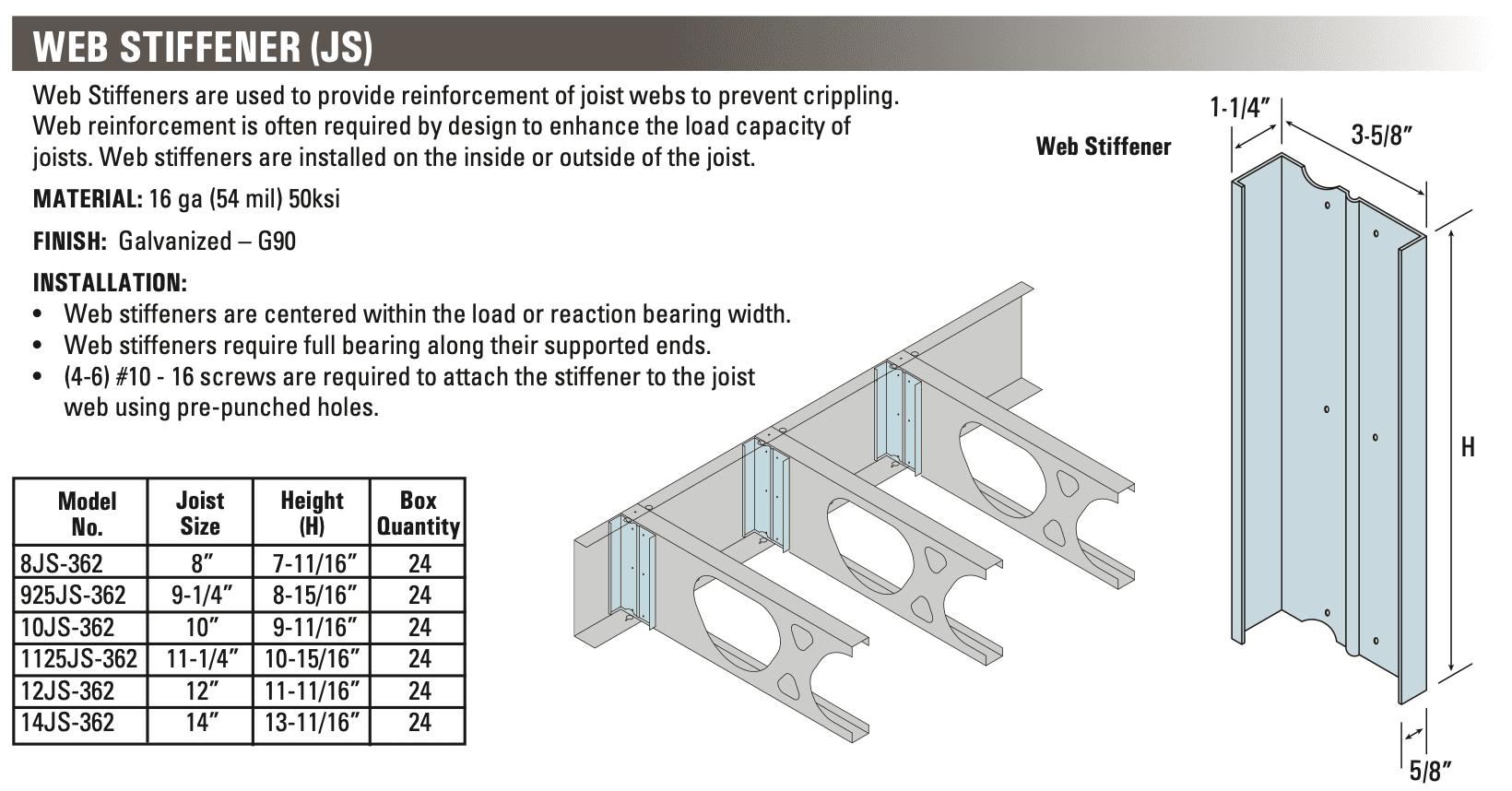 WEB STIFFENER (JS)

Web Stiffeners are used to provide reinforcement of joist webs to prevent crippling. Web reinforcement is often required by design to enhance the load capacity of joists. Web stiffeners are installed on the inside or outside of the joist.

MATERIAL: 16 ga (54 mil) 50ksi

FINISH: Galvanized – G90

INSTALLATION:
• Web stiffeners are centered within the load or reaction bearing width.
• Web stiffeners require full bearing along their supported ends.
• (4-6) #10 - 16 screws are required to attach the stiffener to the joist web using pre-punched holes.

| Model No. | Joist Size | Height (H) | Box Quantity |
|---|---|---|---|
| 8JS-362 | 8″ | 7-11/16″ | 24 |
| 925JS-362 | 9-1/4″ | 8-15/16″ | 24 |
| 10JS-362 | 10″ | 9-11/16″ | 24 |
| 1125JS-362 | 11-1/4″ | 10-15/16″ | 24 |
| 12JS-362 | 12″ | 11-11/16″ | 24 |
| 14JS-362 | 14″ | 13-11/16″ | 24 |

Web Stiffener

1-1/4″

3-5/8″

H

5/8″