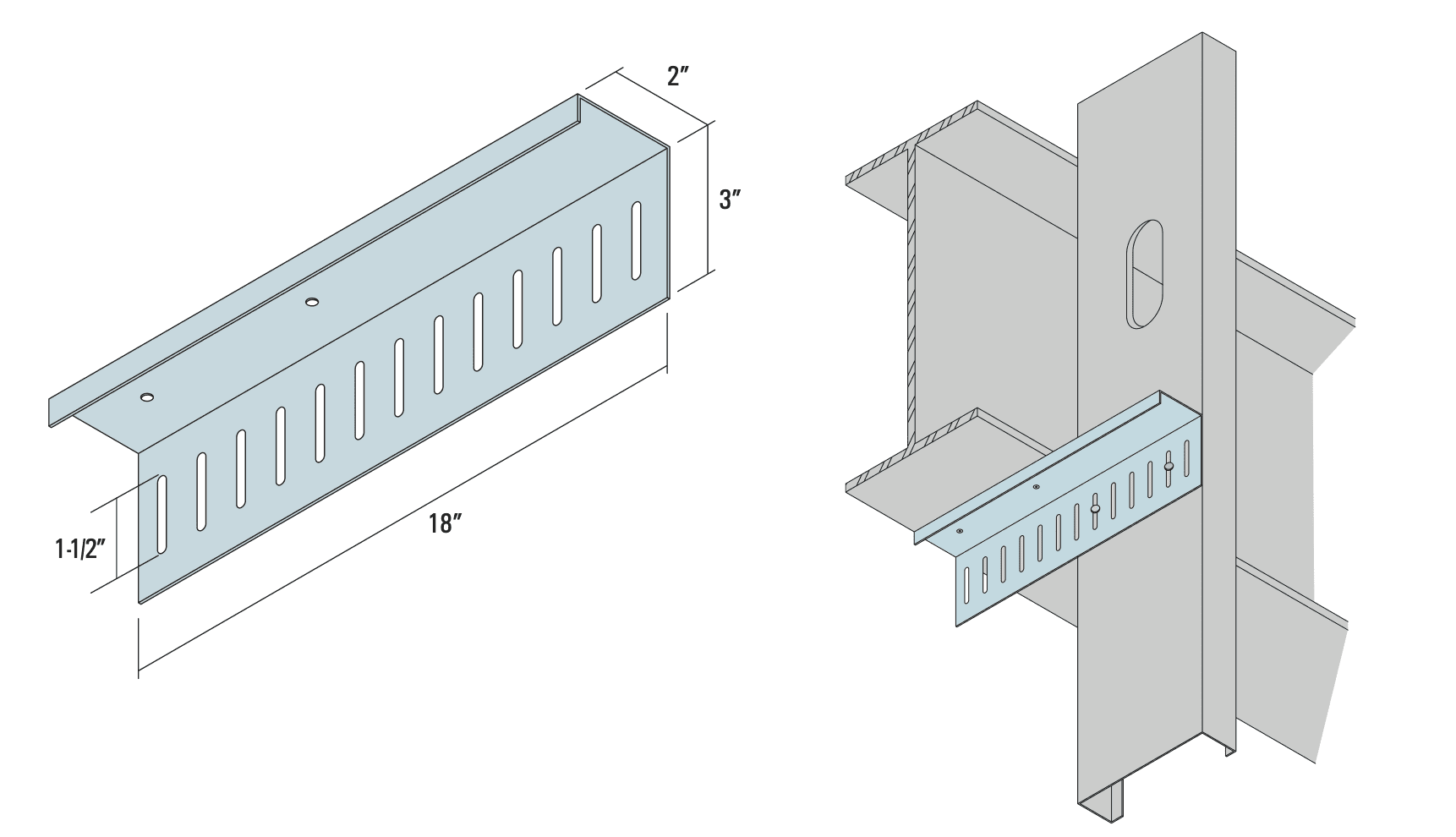 2″

3″

1-1/2″

18″