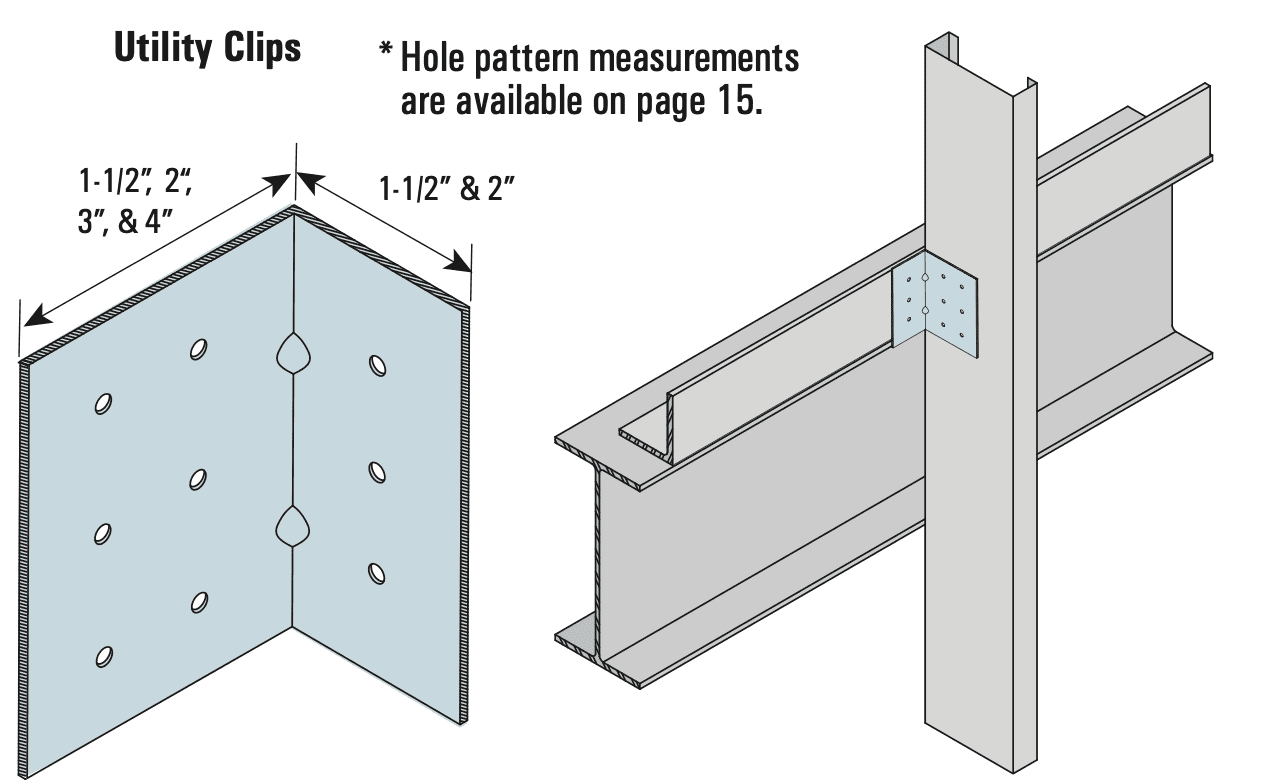 Utility Clips

* Hole pattern measurements are available on page 15.

1-1/2", 2", 3", & 4"

1-1/2" & 2"