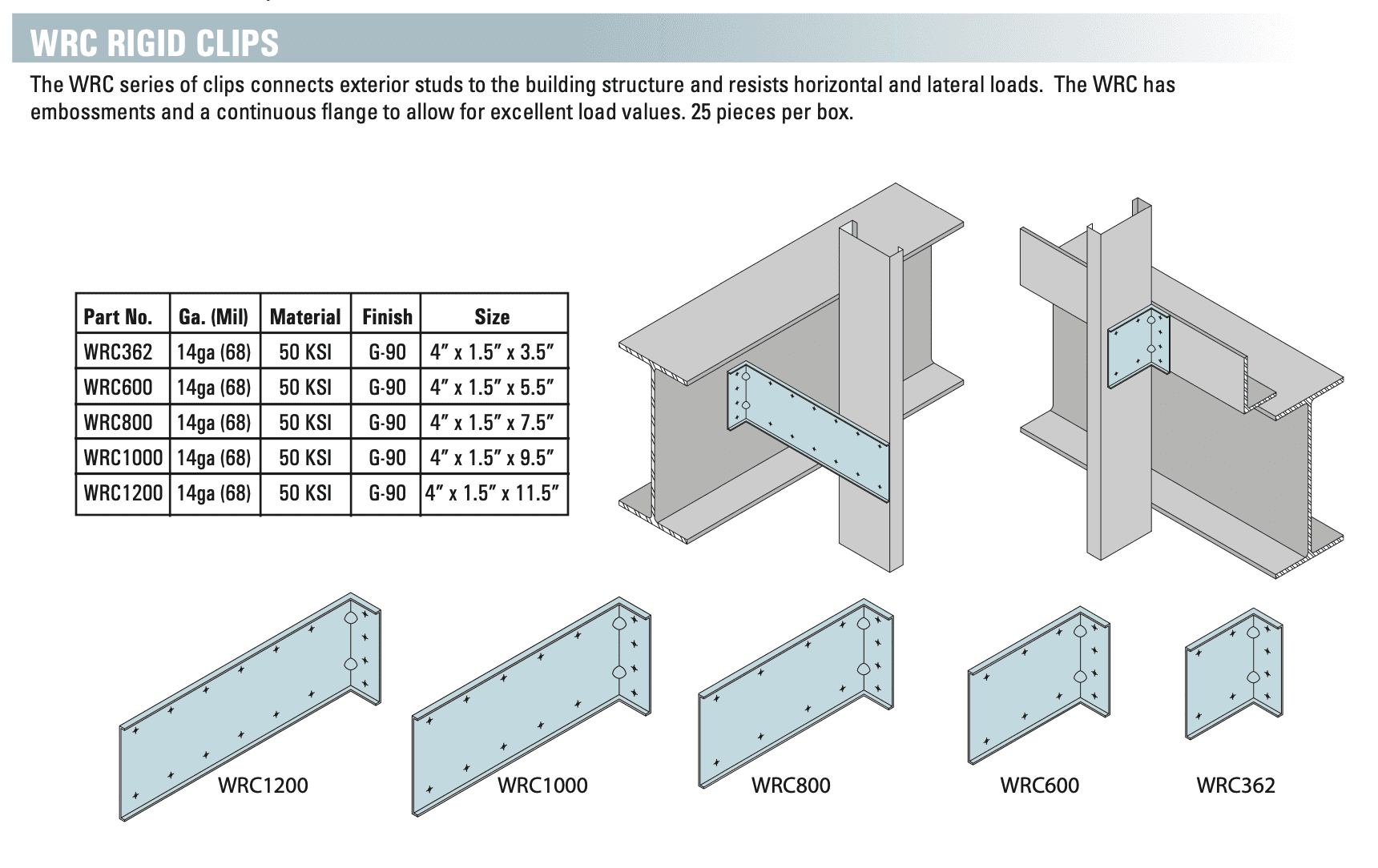 WRC RIGID CLIPS

The WRC series of clips connects exterior studs to the building structure and resists horizontal and lateral loads. The WRC has embossments and a continuous flange to allow for excellent load values. 25 pieces per box.

| Part No. | Ga. (Mil) | Material | Finish | Size |
|---|---|---|---|---|
| WRC362 | 14ga (68) | 50 KSI | G-90 | 4″ x 1.5″ x 3.5″ |
| WRC600 | 14ga (68) | 50 KSI | G-90 | 4″ x 1.5″ x 5.5″ |
| WRC800 | 14ga (68) | 50 KSI | G-90 | 4″ x 1.5″ x 7.5″ |
| WRC1000 | 14ga (68) | 50 KSI | G-90 | 4″ x 1.5″ x 9.5″ |
| WRC1200 | 14ga (68) | 50 KSI | G-90 | 4″ x 1.5″ x 11.5″ |

WRC1200 WRC1000 WRC800 WRC600 WRC362