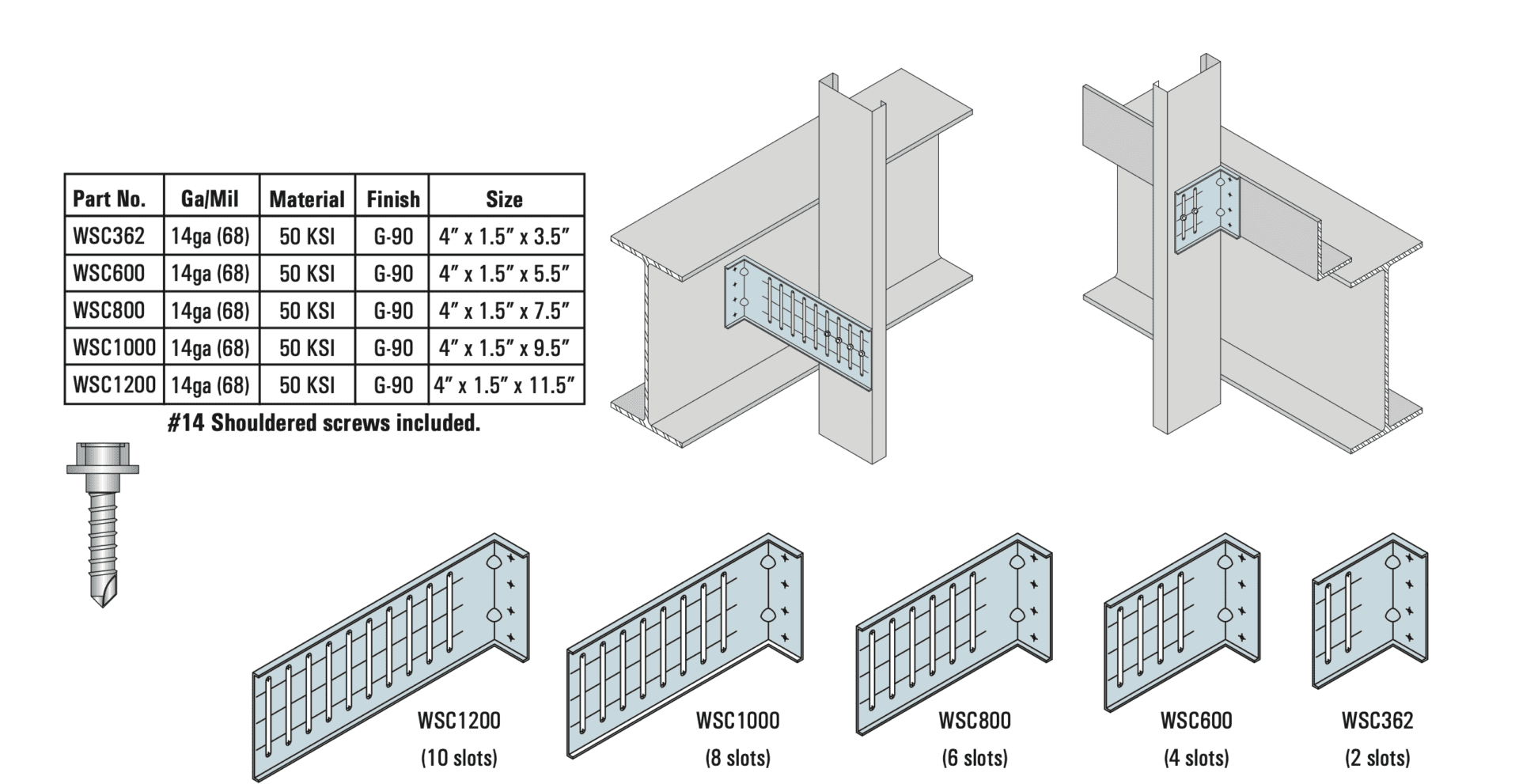 | Part No. | Ga/Mil | Material | Finish | Size |
|---|---|---|---|---|
| WSC362 | 14ga (68) | 50 KSI | G-90 | 4″ x 1.5″ x 3.5″ |
| WSC600 | 14ga (68) | 50 KSI | G-90 | 4″ x 1.5″ x 5.5″ |
| WSC800 | 14ga (68) | 50 KSI | G-90 | 4″ x 1.5″ x 7.5″ |
| WSC1000 | 14ga (68) | 50 KSI | G-90 | 4″ x 1.5″ x 9.5″ |
| WSC1200 | 14ga (68) | 50 KSI | G-90 | 4″ x 1.5″ x 11.5″ |

#14 Shouldered screws included.

WSC1200
(10 slots)

WSC1000
(8 slots)

WSC800
(6 slots)

WSC600
(4 slots)

WSC362
(2 slots)