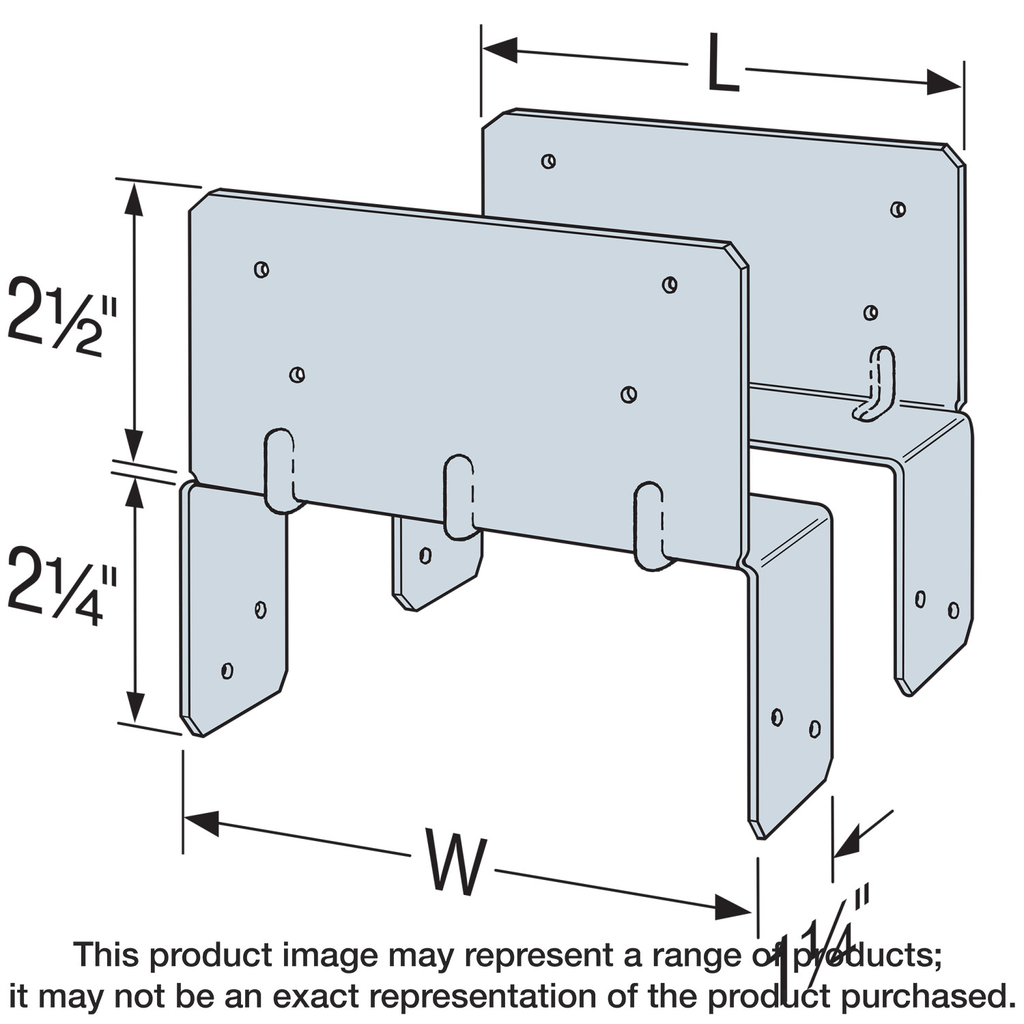 L

2½"

2¼"

W

1¼"

This product image may represent a range of products; it may not be an exact representation of the product purchased.